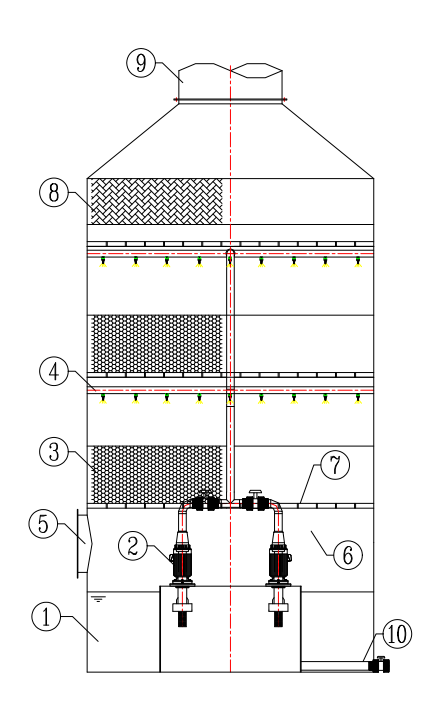 9
8
4
3
7
5
2
6
1
10